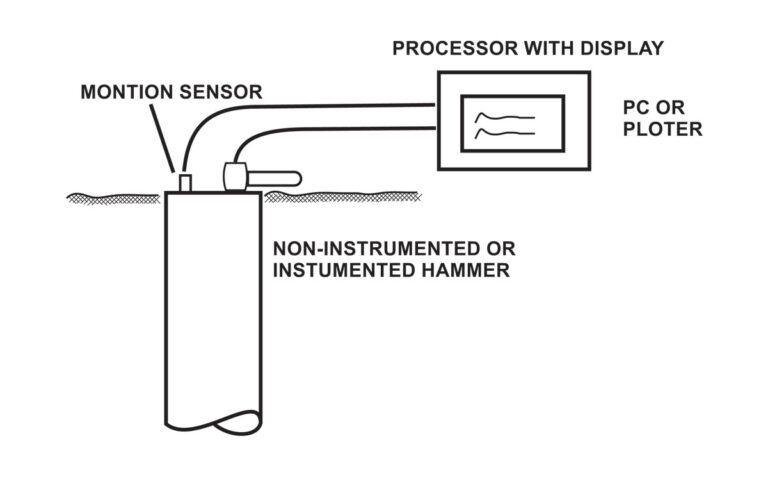 PROCESSOR WITH DISPLAY

MONTION SENSOR

PC OR PLOTER

NON-INSTRUMENTED OR INSTUMENTED HAMMER